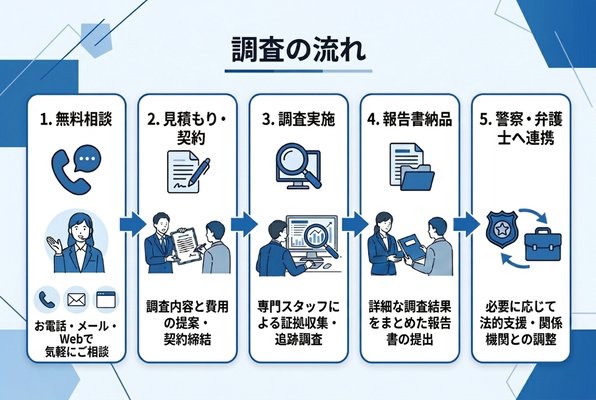 調査の流れ

1. 無料相談

お電話・メール・Webで気軽にご相談

2. 見積もり・契約

調査内容と費用の提案・契約締結

3. 調査実施

専門スタッフによる証拠収集・追跡調査

4. 報告書納品

詳細な調査結果をまとめた報告書の提出

5. 警察・弁護士へ連携

必要に応じて法的支援・関係機関との調整